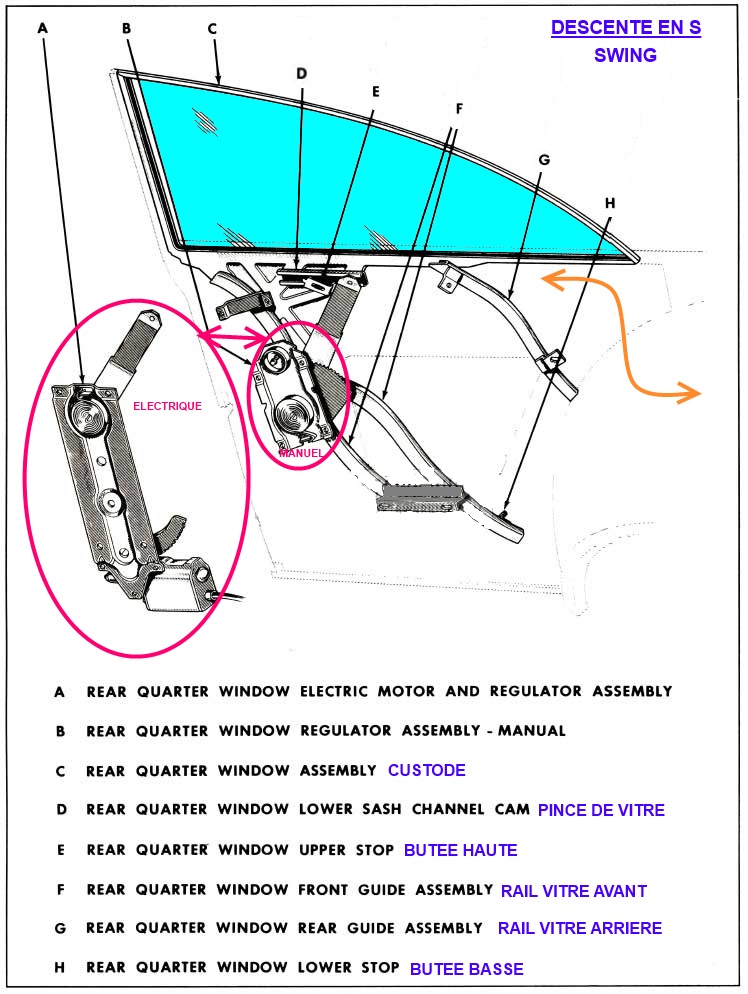 DESCENTE EN S
SWING

A B C D E F G H

ELECTRIQUE

MANUEL

A REAR QUARTER WINDOW ELECTRIC MOTOR AND REGULATOR ASSEMBLY

B REAR QUARTER WINDOW REGULATOR ASSEMBLY - MANUAL

C REAR QUARTER WINDOW ASSEMBLY CUSTODE

D REAR QUARTER WINDOW LOWER SASH CHANNEL CAM PINCE DE VITRE

E REAR QUARTER WINDOW UPPER STOP BUTEE HAUTE

F REAR QUARTER WINDOW FRONT GUIDE ASSEMBLY RAIL VITRE AVANT

G REAR QUARTER WINDOW REAR GUIDE ASSEMBLY RAIL VITRE ARRIERE

H REAR QUARTER WINDOW LOWER STOP BUTEE BASSE